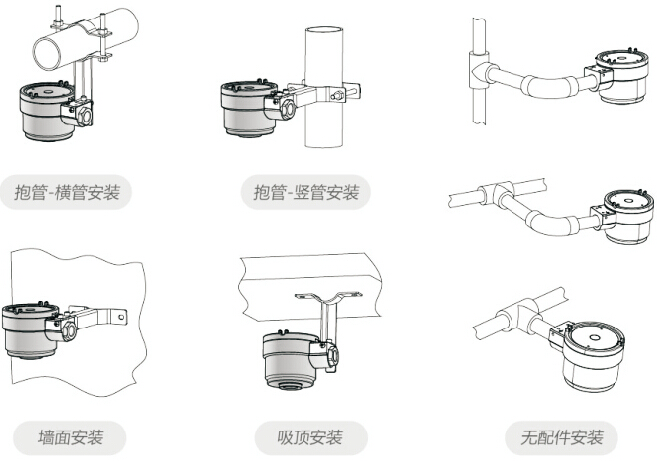 抱管-横管安装

抱管-竖管安装

墙面安装

吸顶安装

无配件安装